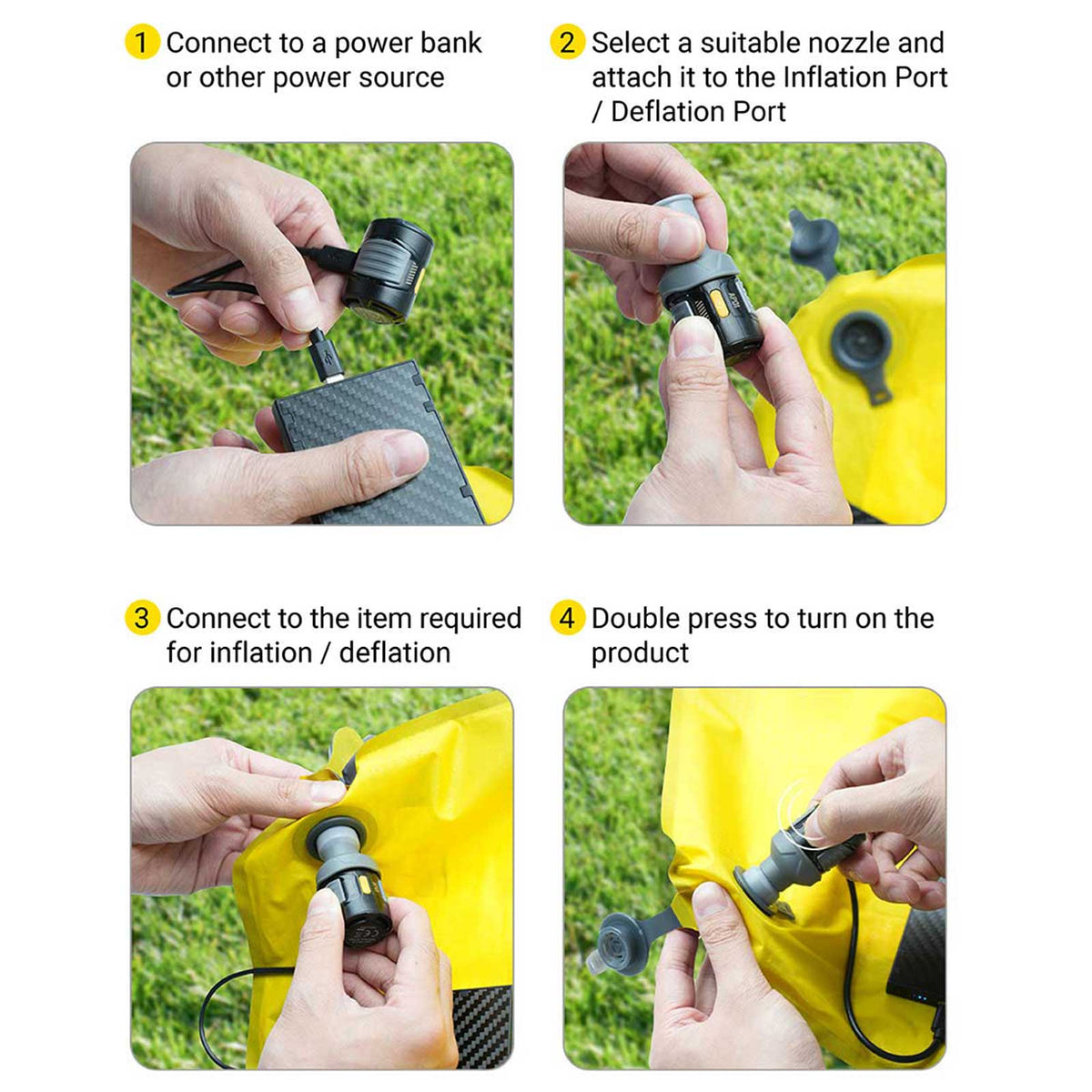 1 Connect to a power bank or other power source

2 Select a suitable nozzle and attach it to the Inflation Port / Deflation Port

3 Connect to the item required for inflation / deflation

4 Double press to turn on the product